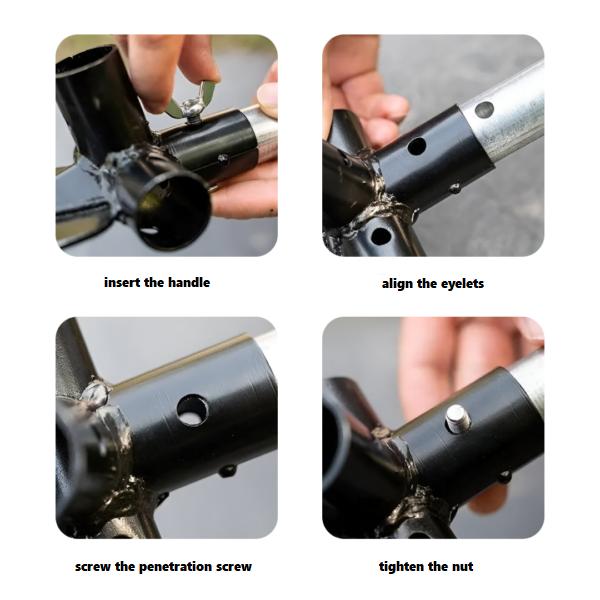 insert the handle

align the eyelets

screw the penetration screw

tighten the nut